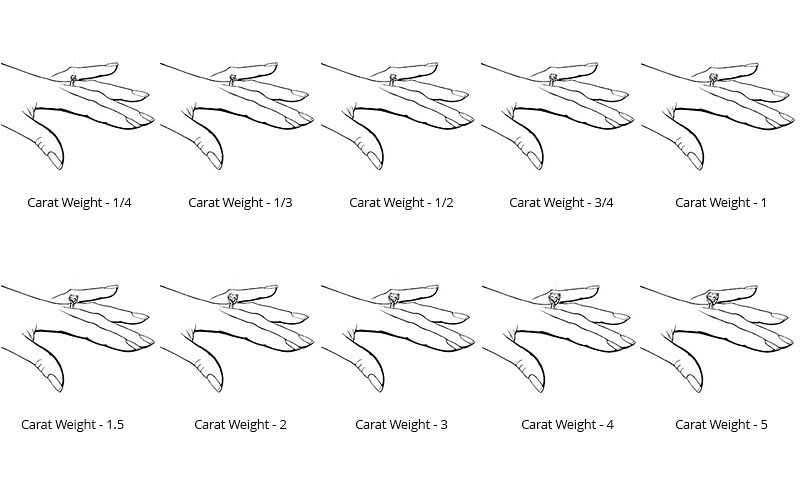 Carat Weight - 1/4

Carat Weight - 1/3

Carat Weight - 1/2

Carat Weight - 3/4

Carat Weight - 1

Carat Weight - 1.5

Carat Weight - 2

Carat Weight - 3

Carat Weight - 4

Carat Weight - 5